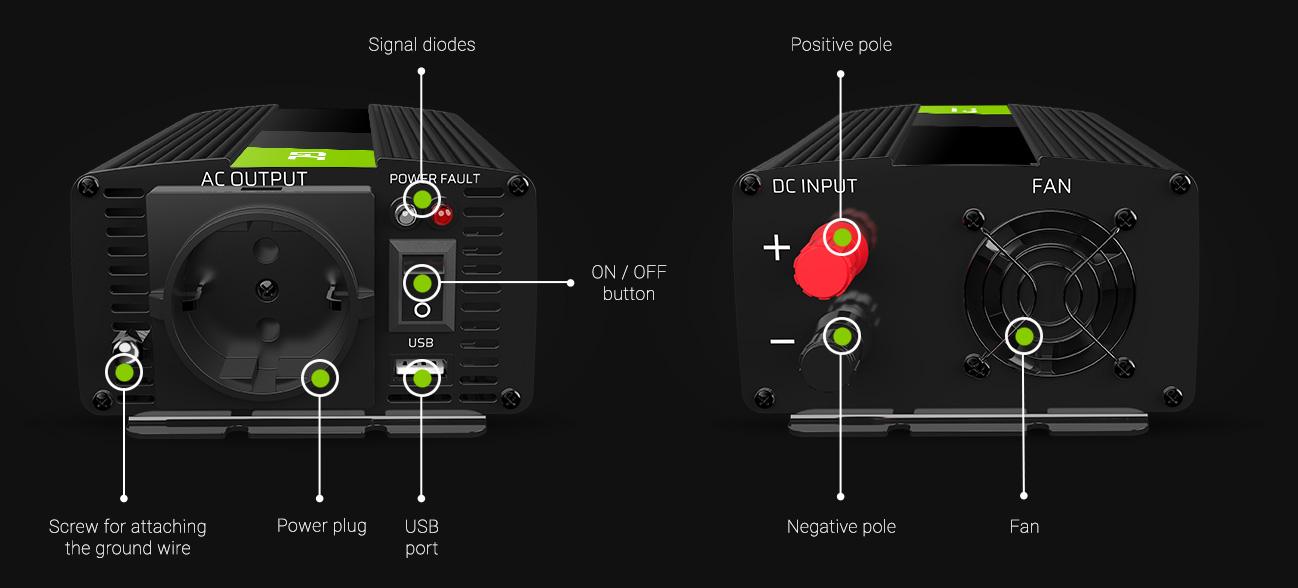 Signal diodes

AC OUTPUT

POWER FAULT

ON / OFF button

USB

Screw for attaching the ground wire

Power plug

USB port

Positive pole

DC INPUT

FAN

+

−

Negative pole

Fan