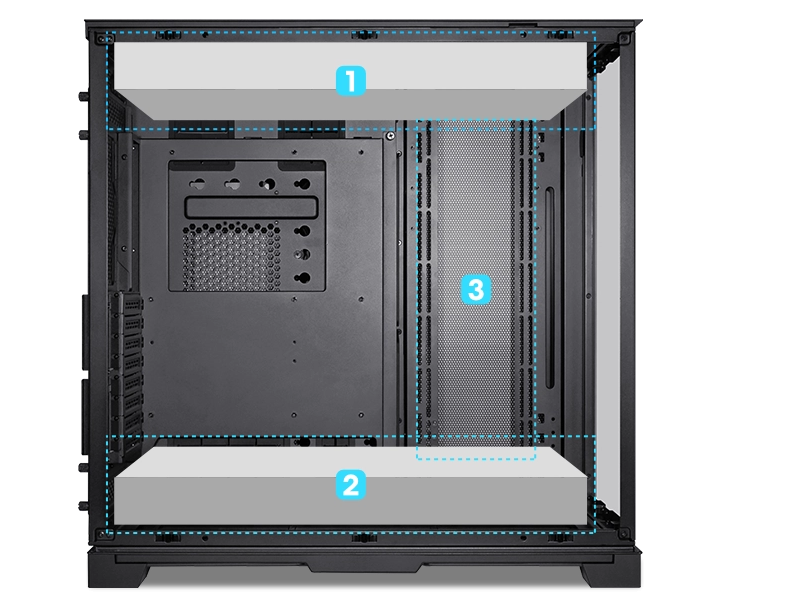 1
3
2