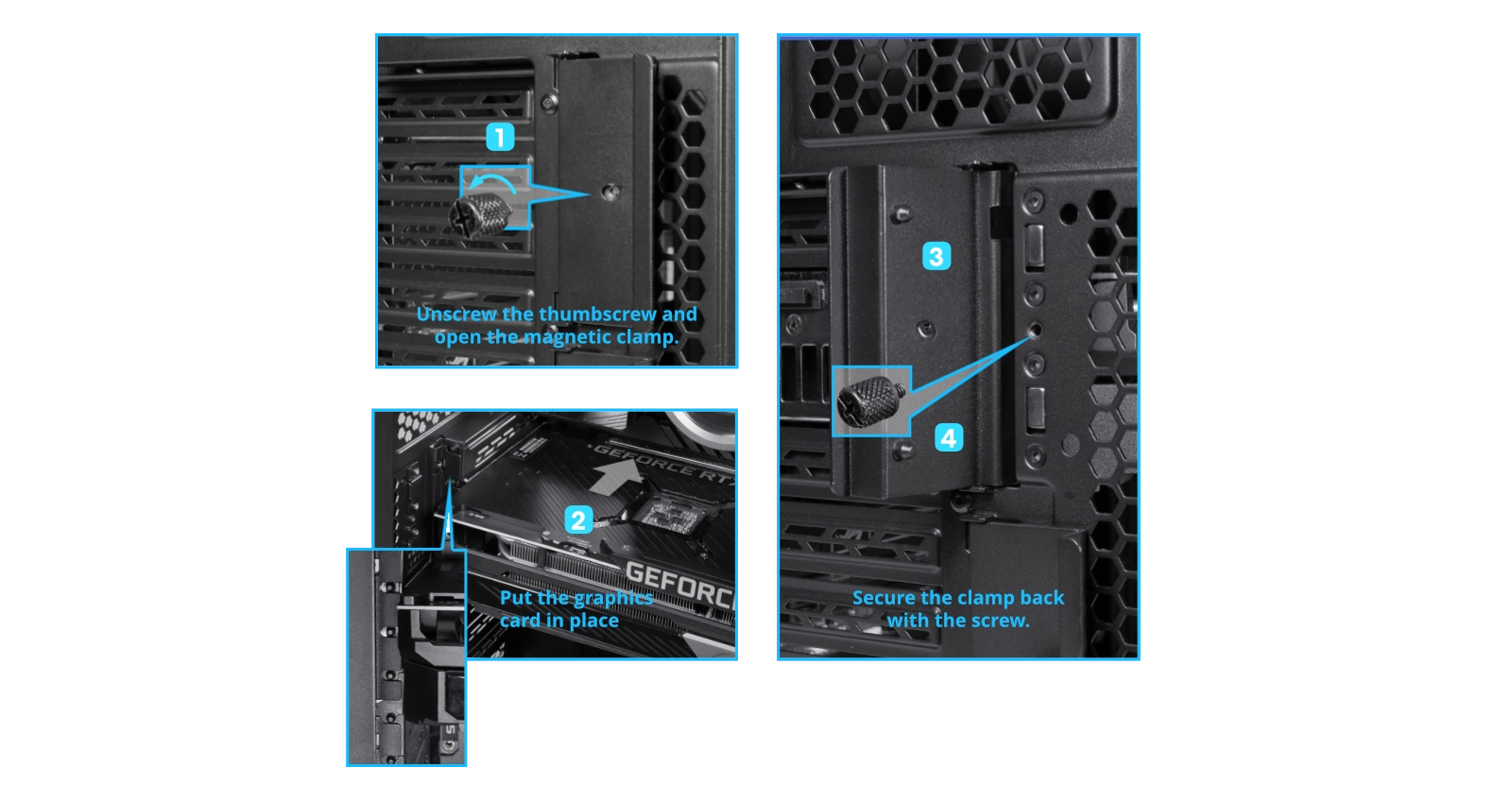 1

Unscrew the thumbscrew and open the magnetic clamp.

GEFORCE RTX

2

GEFORC

Put the graphics card in place

3

4

Secure the clamp back with the screw.