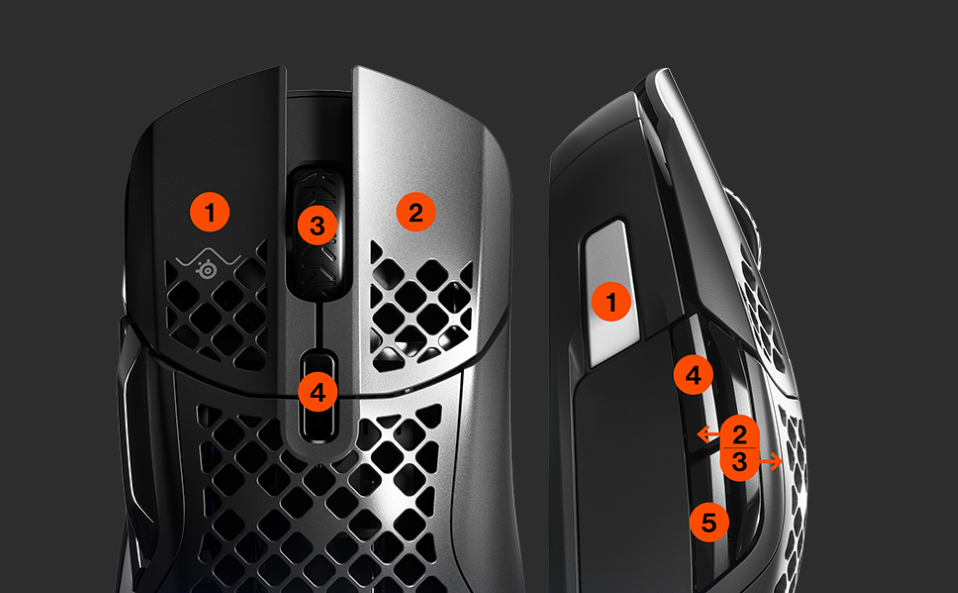 1
2
3
4
1
4
2
3
5