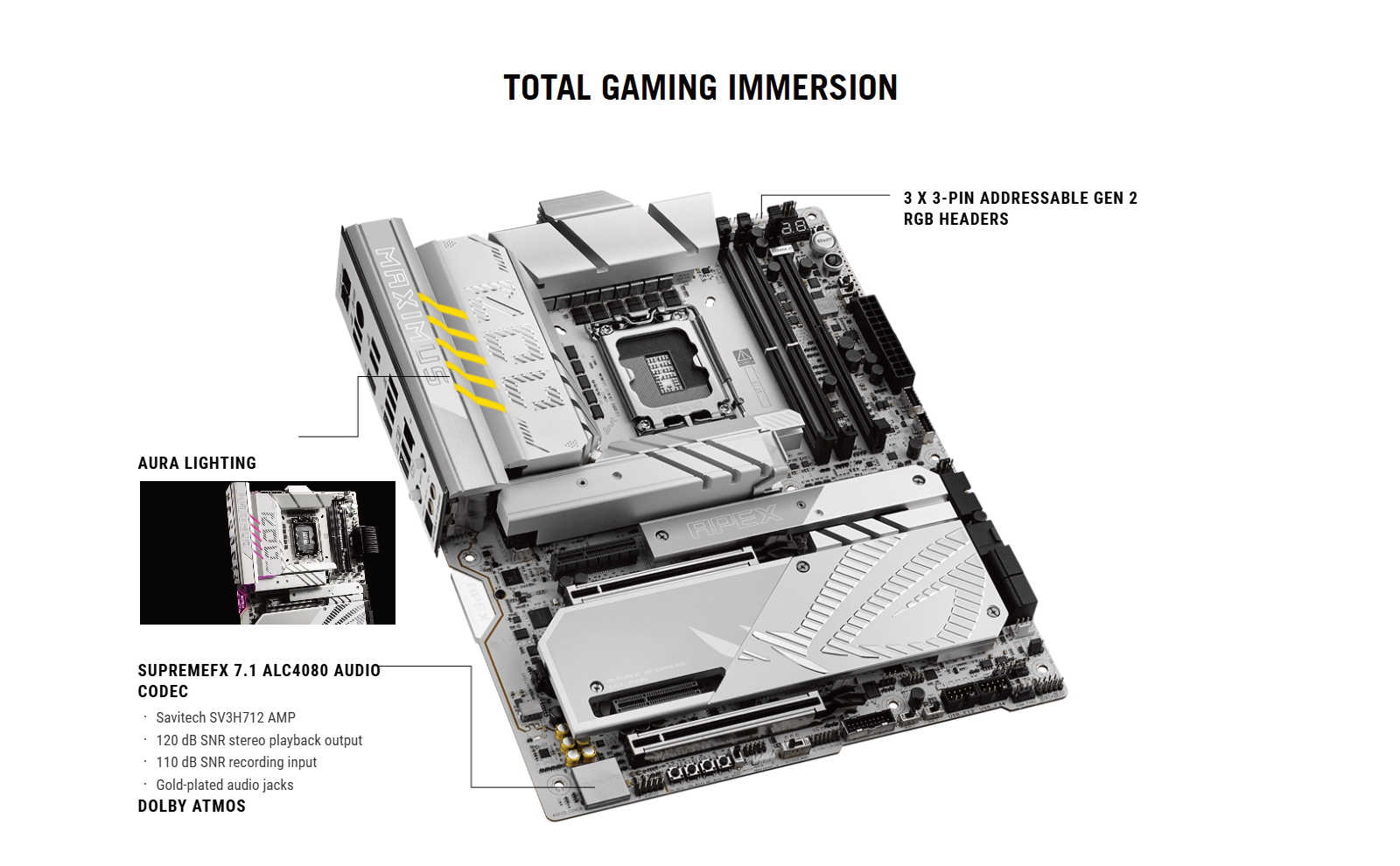 TOTAL GAMING IMMERSION

3 X 3-PIN ADDRESSABLE GEN 2 RGB HEADERS

MAXIMUS

APEX

AURA LIGHTING

SUPREMEFX 7.1 ALC4080 AUDIO CODEC
· Savitech SV3H712 AMP
· 120 dB SNR stereo playback output
· 110 dB SNR recording input
· Gold-plated audio jacks

DOLBY ATMOS