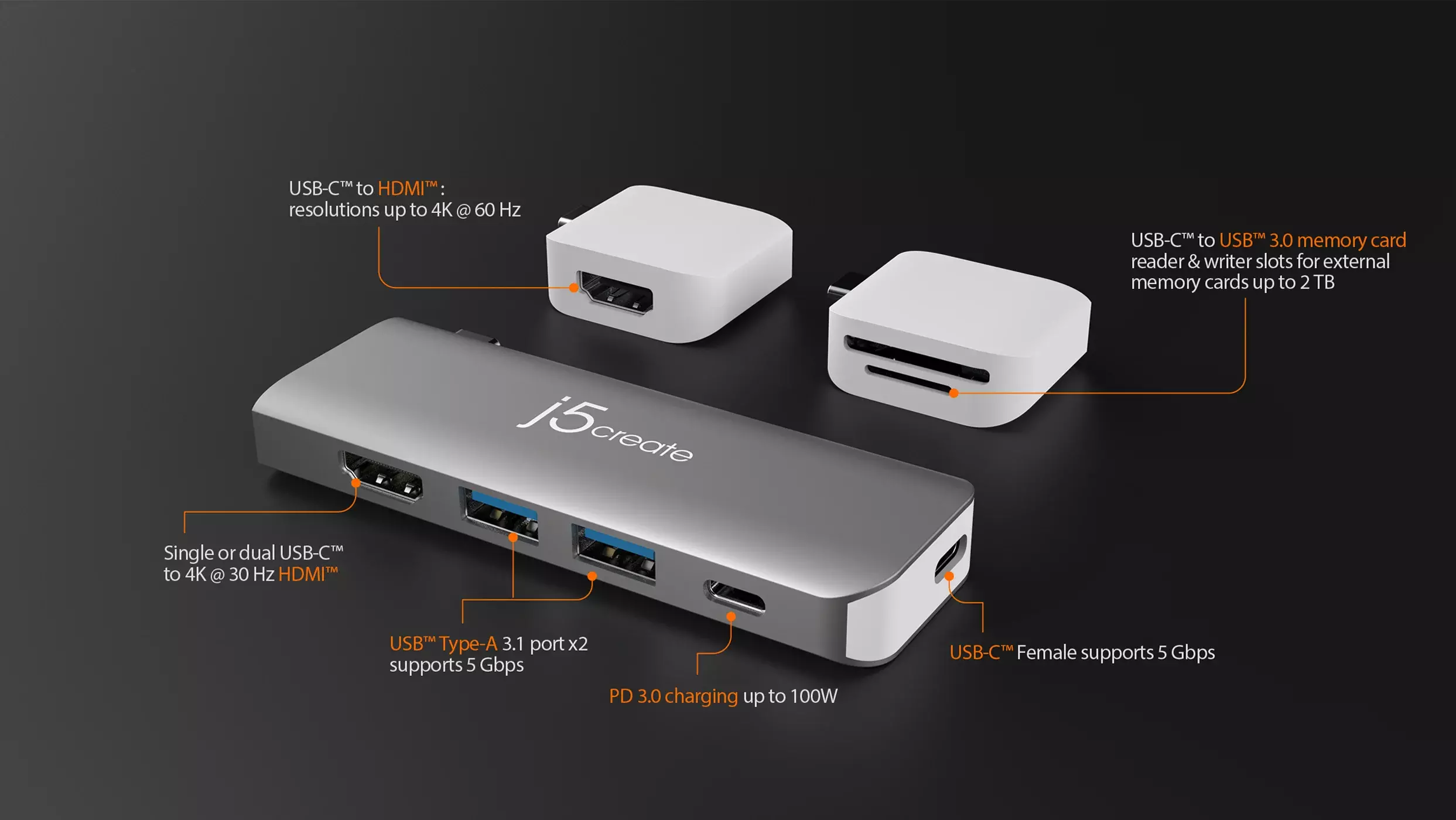 USB-C™ to HDMI™:
resolutions up to 4K @ 60 Hz

USB-C™ to USB™ 3.0 memory card reader & writer slots for external memory cards up to 2 TB

j5create

Single or dual USB-C™ to 4K @ 30 Hz HDMI™

USB™ Type-A 3.1 port x2 supports 5 Gbps

PD 3.0 charging up to 100W

USB-C™ Female supports 5 Gbps