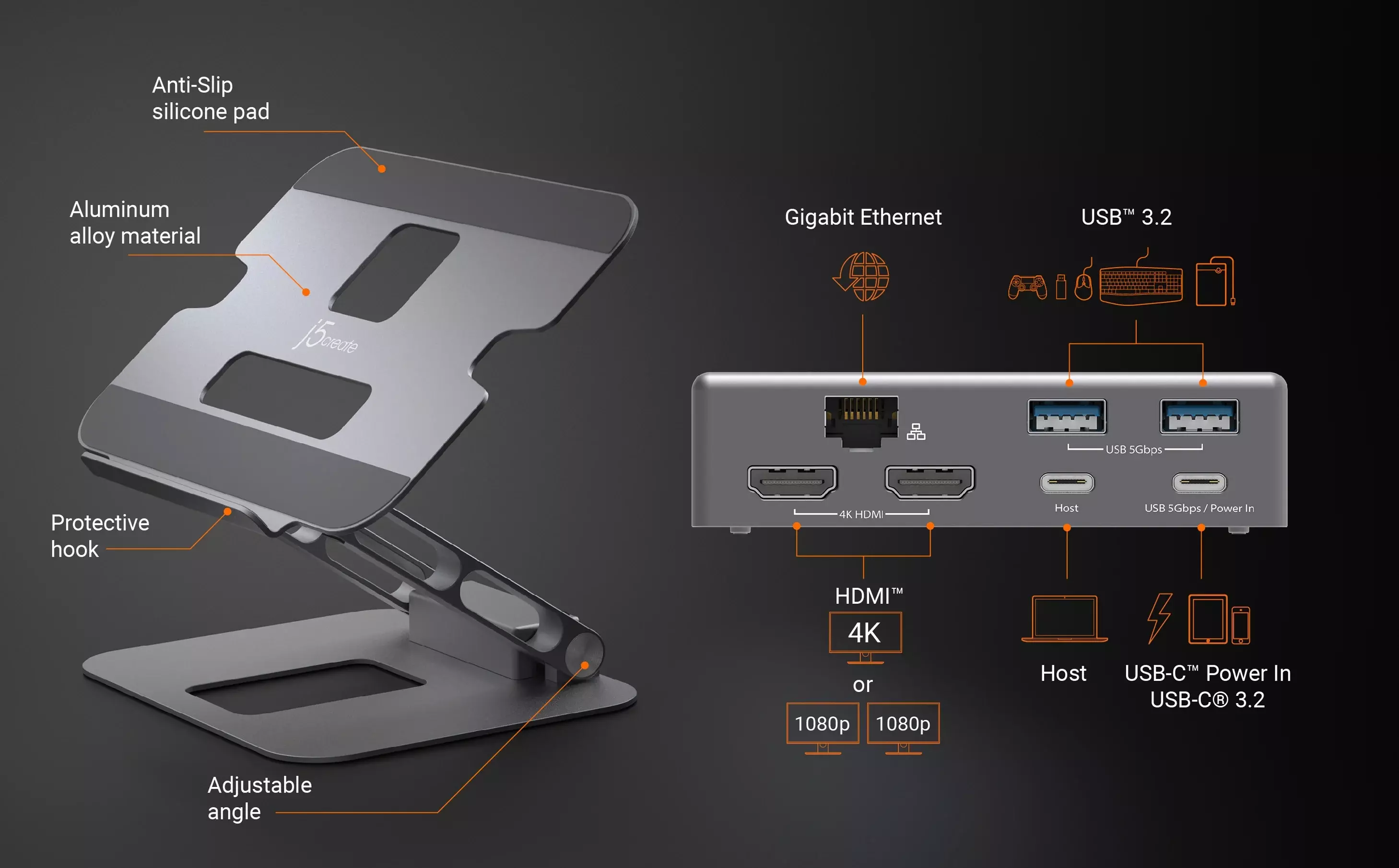 Anti-Slip silicone pad

Aluminum alloy material

j5create

Protective hook

Adjustable angle

Gigabit Ethernet

USB™ 3.2

USB 5Gbps

4K HDMI

Host

USB 5Gbps / Power In

HDMI™

4K

or

1080p

1080p

Host

USB-C™ Power In
USB-C® 3.2