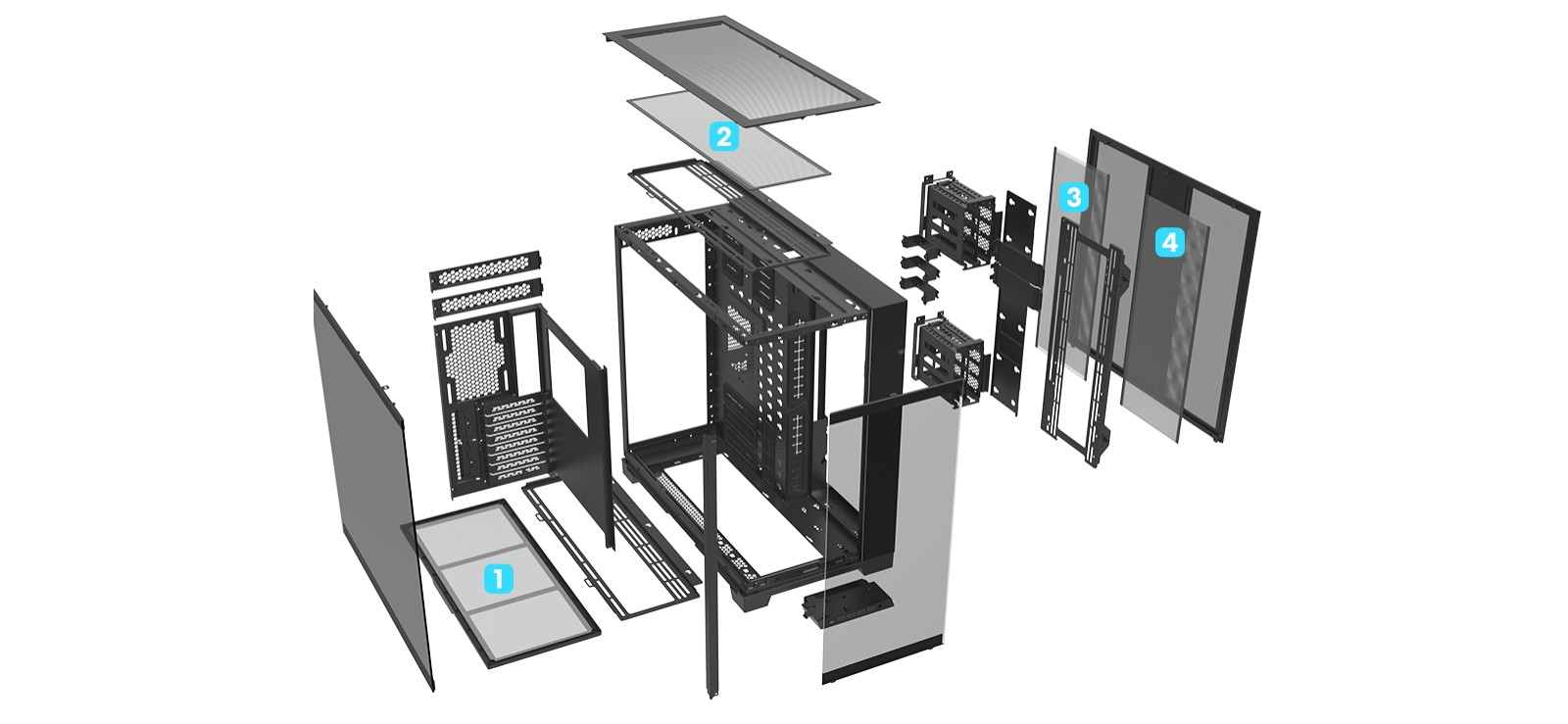 2
3
4
1