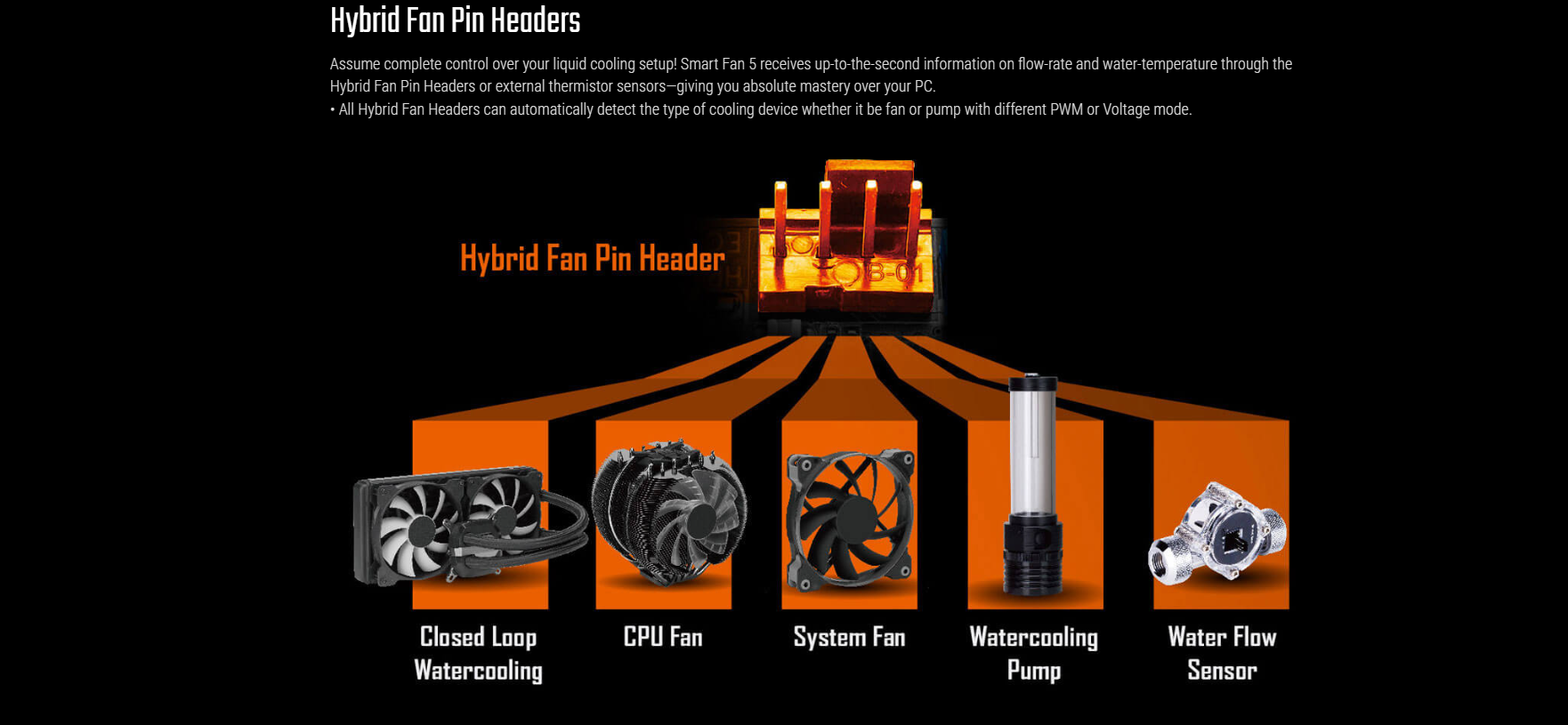 Hybrid Fan Pin Headers

Assume complete control over your liquid cooling setup! Smart Fan 5 receives up-to-the-second information on flow-rate and water-temperature through the Hybrid Fan Pin Headers or external thermistor sensors—giving you absolute mastery over your PC.
• All Hybrid Fan Headers can automatically detect the type of cooling device whether it be fan or pump with different PWM or Voltage mode.

Hybrid Fan Pin Header

B-01

Closed Loop Watercooling

CPU Fan

System Fan

Watercooling Pump

Water Flow Sensor