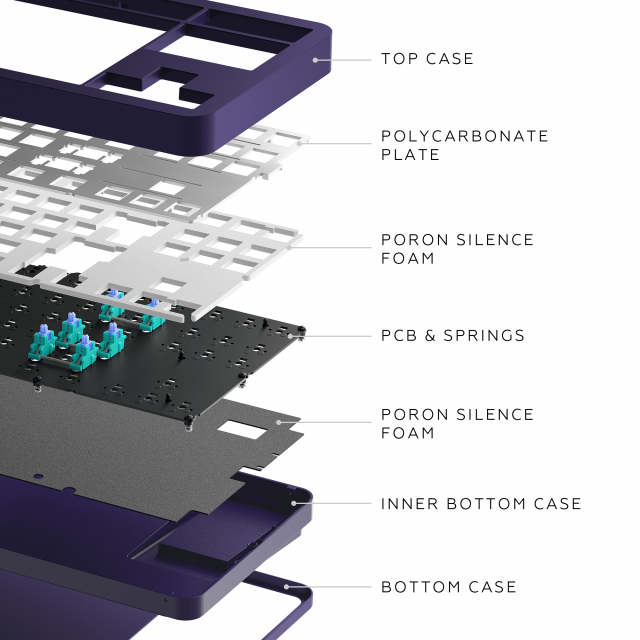 TOP CASE

POLYCARBONATE PLATE

PORON SILENCE FOAM

PCB & SPRINGS

PORON SILENCE FOAM

INNER BOTTOM CASE

BOTTOM CASE