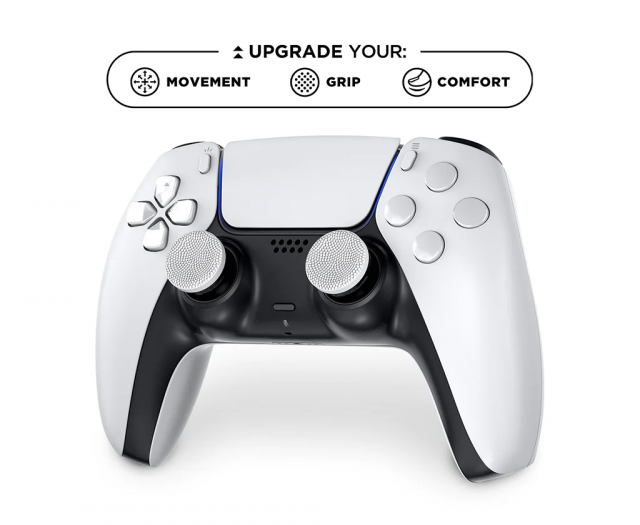 UPGRADE YOUR:
MOVEMENT
GRIP
COMFORT