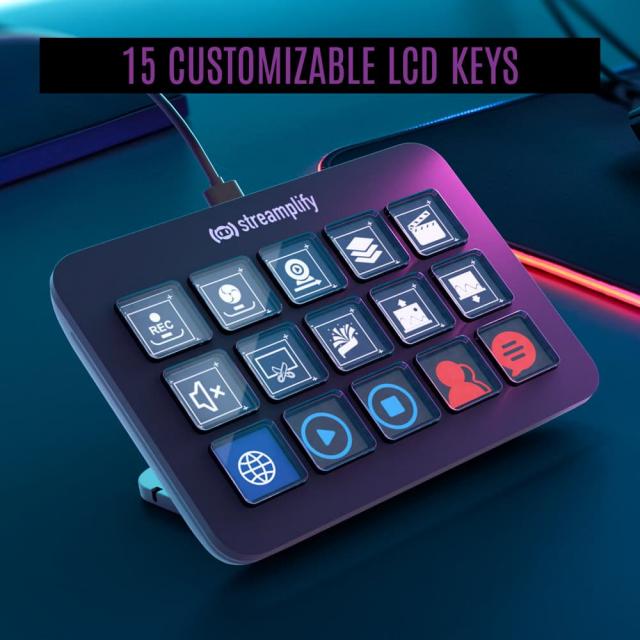 15 CUSTOMIZABLE LCD KEYS

streamplify

REC